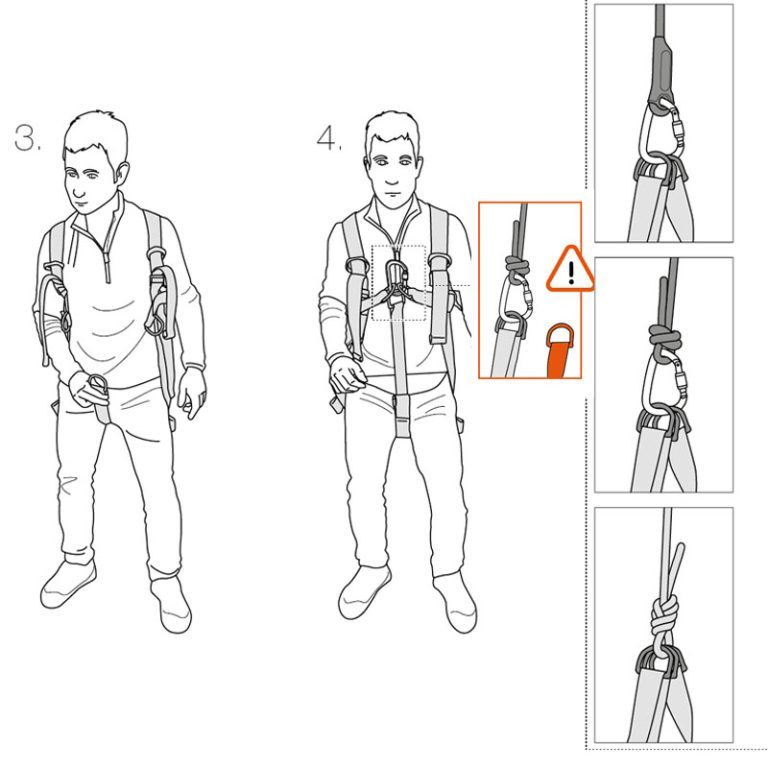 3.

4.

!