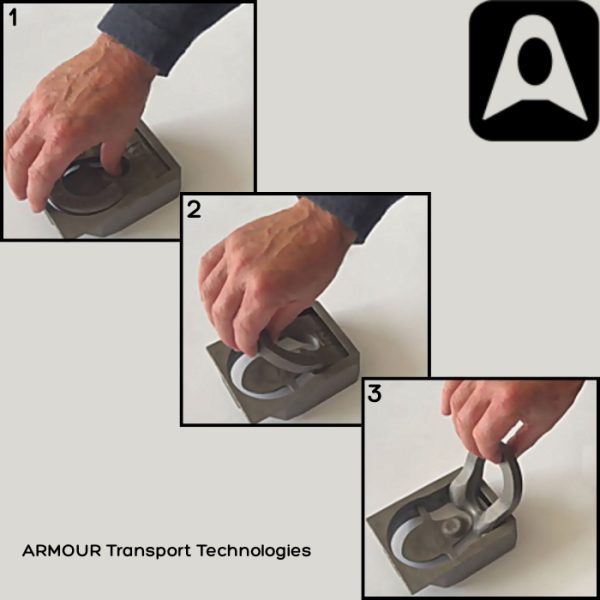 1

2

3

ARMOUR Transport Technologies